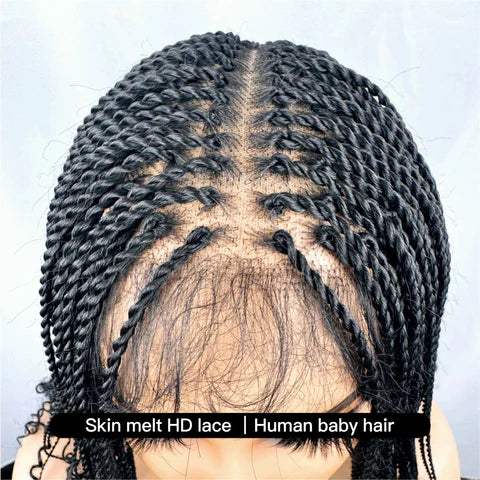 Skin melt HD lace | Human baby hair